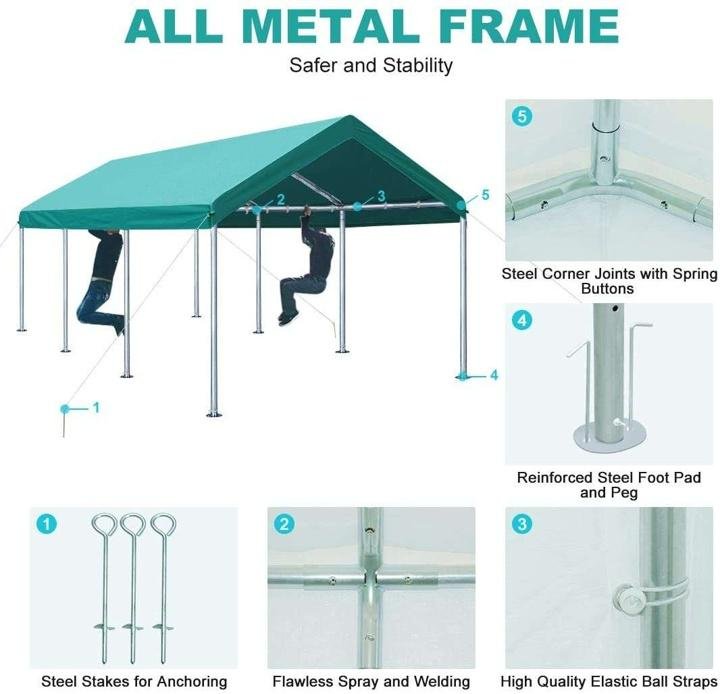 ALL METAL FRAME

Safer and Stability

2
3
5
4
1

5
Steel Corner Joints with Spring Buttons

4
Reinforced Steel Foot Pad and Peg

1
Steel Stakes for Anchoring

2
Flawless Spray and Welding

3
High Quality Elastic Ball Straps